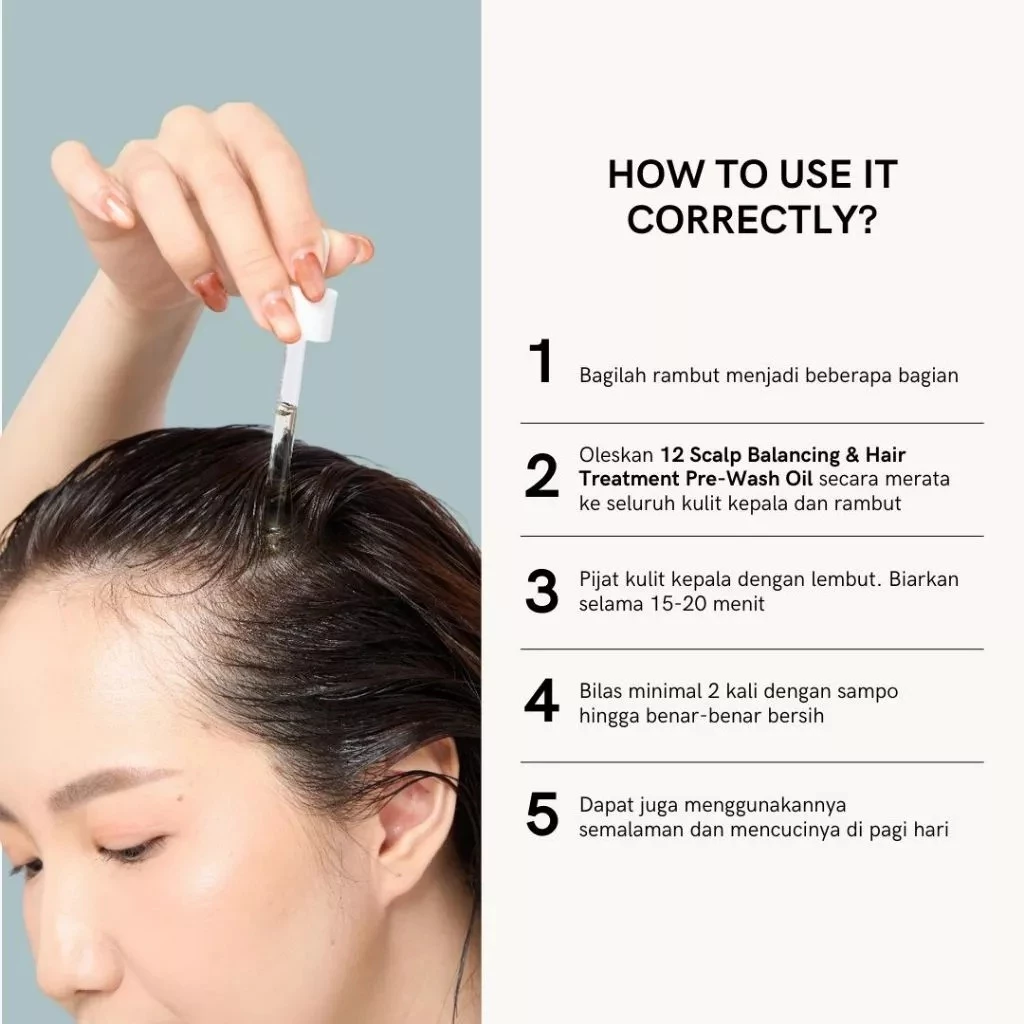 HOW TO USE IT CORRECTLY?

1 Bagilah rambut menjadi beberapa bagian

2 Oleskan 12 Scalp Balancing & Hair Treatment Pre-Wash Oil secara merata ke seluruh kulit kepala dan rambut

3 Pijat kulit kepala dengan lembut. Biarkan selama 15-20 menit

4 Bilas minimal 2 kali dengan sampo hingga benar-benar bersih

5 Dapat juga menggunakannya semalaman dan mencucinya di pagi hari